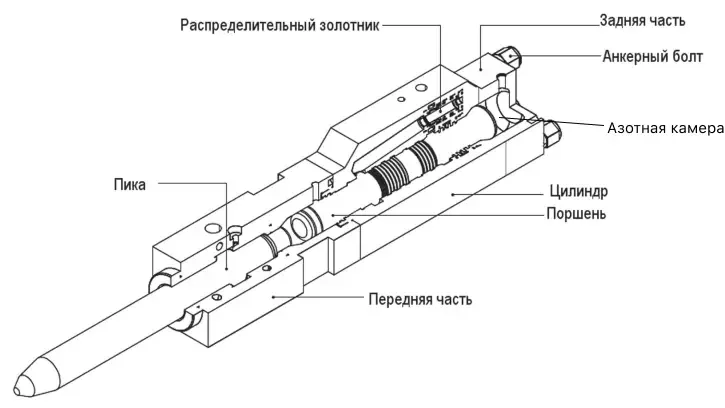 Распределительный золотник
Задняя часть
Анкерный болт
Азотная камера
Пика
Цилиндр
Поршень
Передняя часть